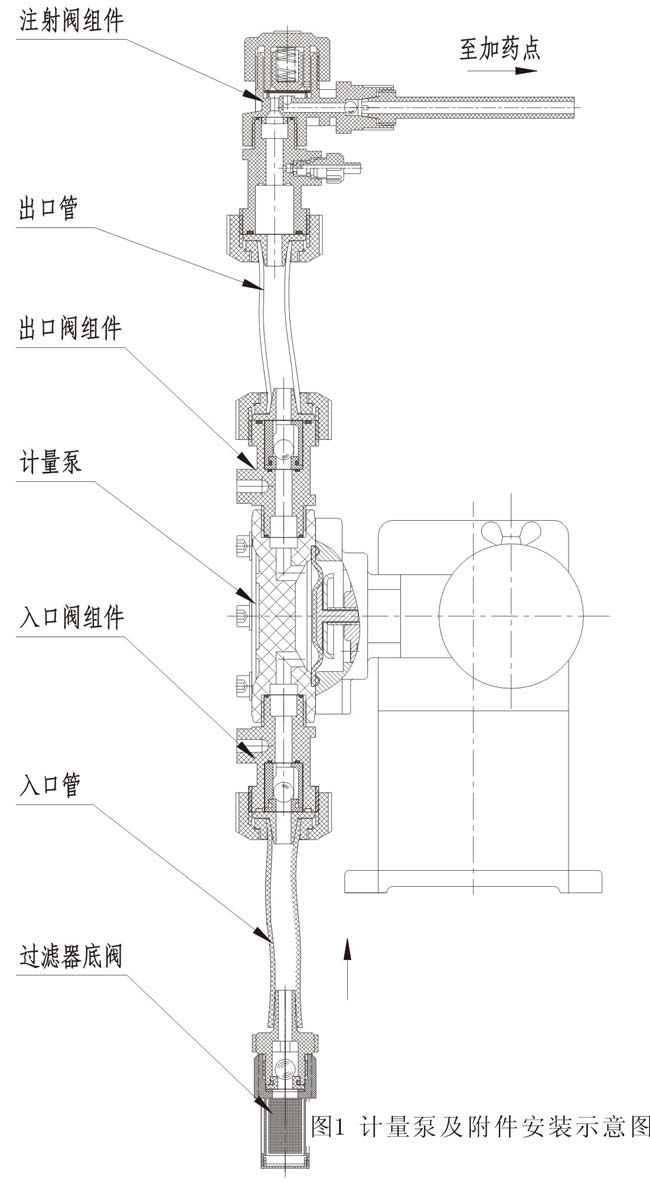 注射阀组件

至加药点

出口管

出口阀组件

计量泵

入口阀组件

入口管

过滤器底阀

图1 计量泵及附件安装示意图