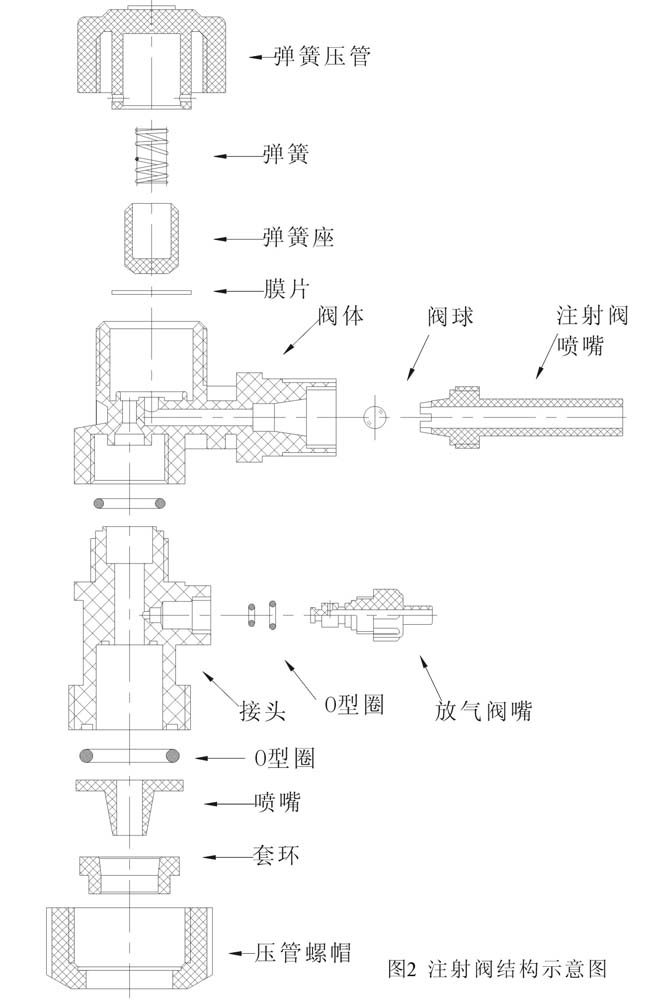 弹簧压管

弹簧

弹簧座

膜片

阀体

阀球

注射阀喷嘴

接头

O型圈

放气阀嘴

O型圈

喷嘴

套环

压管螺帽

图2 注射阀结构示意图